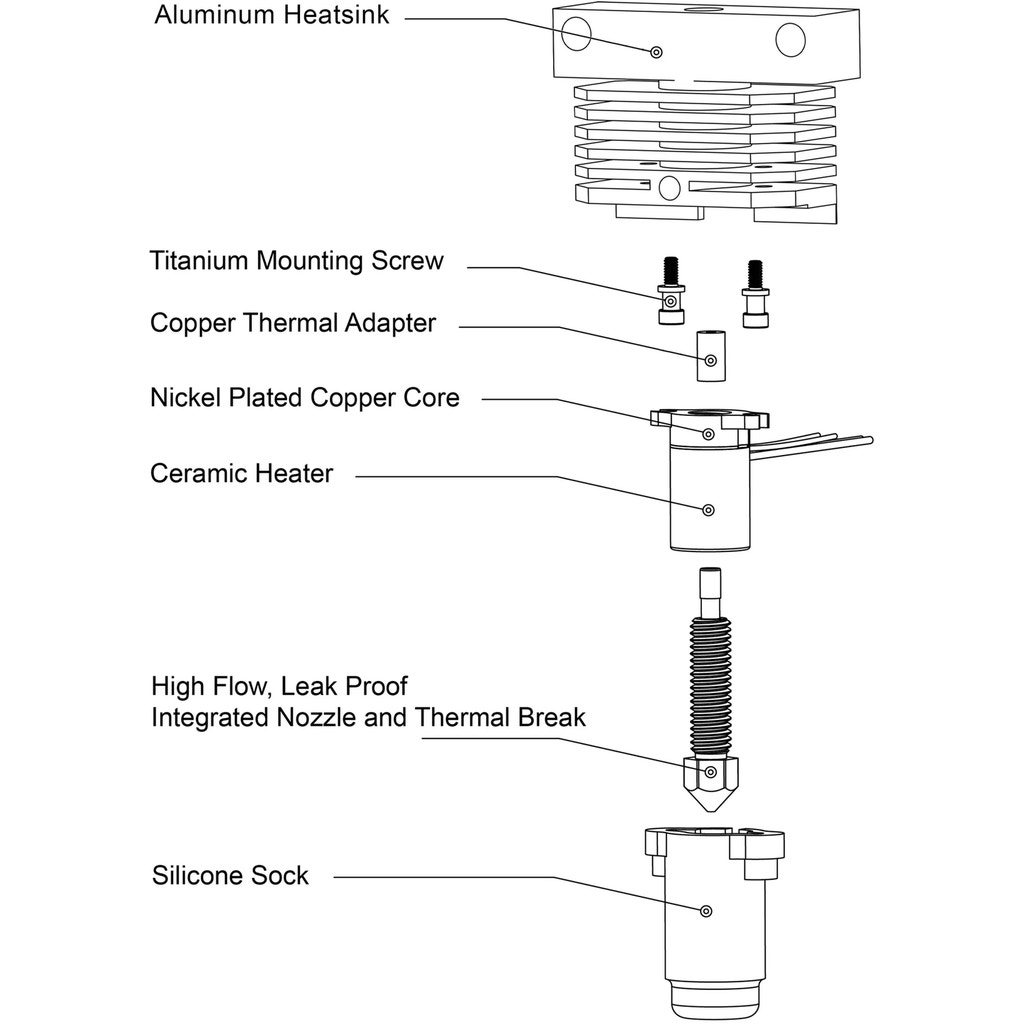 Aluminum Heatsink

Titanium Mounting Screw

Copper Thermal Adapter

Nickel Plated Copper Core

Ceramic Heater

High Flow, Leak Proof
Integrated Nozzle and Thermal Break

Silicone Sock